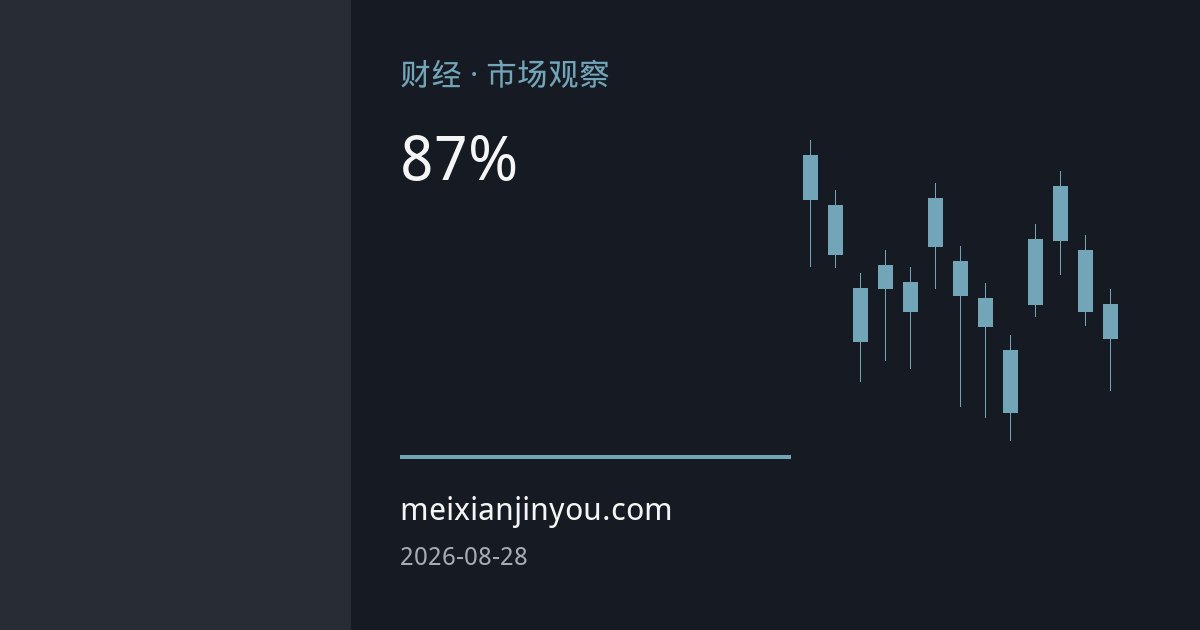 财经 · 市场观察

87%

meixianjinyou.com

2026-08-28